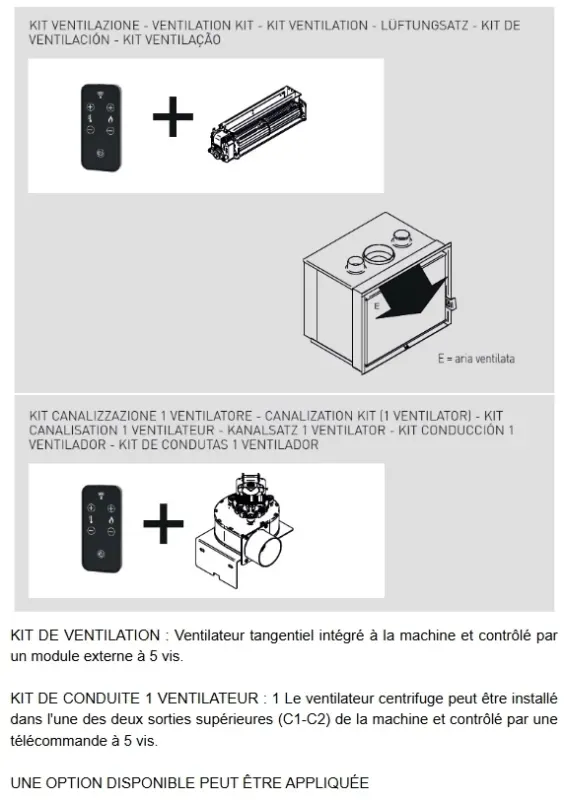 KIT VENTILAZIONE - VENTILATION KIT - KIT VENTILATION - LÜFTUNGSATZ - KIT DE VENTILACIÓN - KIT VENTILAÇÃO

E

E = aria ventilata

KIT CANALIZZAZIONE 1 VENTILATORE - CANALIZATION KIT (1 VENTILATOR) - KIT CANALISATION 1 VENTILATEUR - KANALSATZ 1 VENTILATOR - KIT CONDUCCIÓN 1 VENTILADOR - KIT DE CONDUTAS 1 VENTILADOR

KIT DE VENTILATION : Ventilateur tangentiel intégré à la machine et contrôlé par un module externe à 5 vis.

KIT DE CONDUITE 1 VENTILATEUR : 1 Le ventilateur centrifuge peut être installé dans l'une des deux sorties supérieures (C1-C2) de la machine et contrôlé par une télécommande à 5 vis.

UNE OPTION DISPONIBLE PEUT ÊTRE APPLIQUÉE