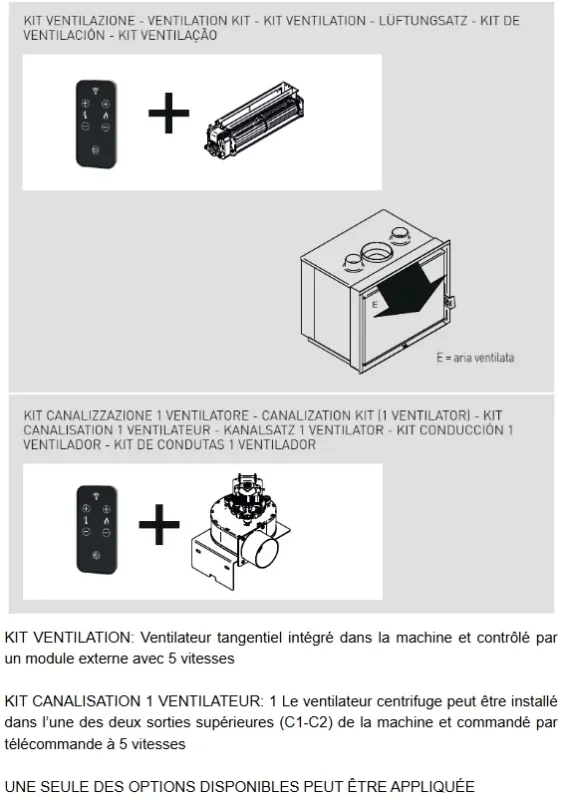 KIT VENTILAZIONE - VENTILATION KIT - KIT VENTILATION - LÜFTUNGSATZ - KIT DE VENTILACIÓN - KIT VENTILAÇÃO

E

E = aria ventilata

KIT CANALIZZAZIONE 1 VENTILATORE - CANALIZATION KIT (1 VENTILATOR) - KIT CANALISATION 1 VENTILATEUR - KANALSATZ 1 VENTILATOR - KIT CONDUCCIÓN 1 VENTILADOR - KIT DE CONDUTAS 1 VENTILADOR

KIT VENTILATION: Ventilateur tangentiel intégré dans la machine et contrôlé par un module externe avec 5 vitesses

KIT CANALISATION 1 VENTILATEUR: 1 Le ventilateur centrifuge peut être installé dans l'une des deux sorties supérieures (C1-C2) de la machine et commandé par télécommande à 5 vitesses

UNE SEULE DES OPTIONS DISPONIBLES PEUT ÊTRE APPLIQUÉE